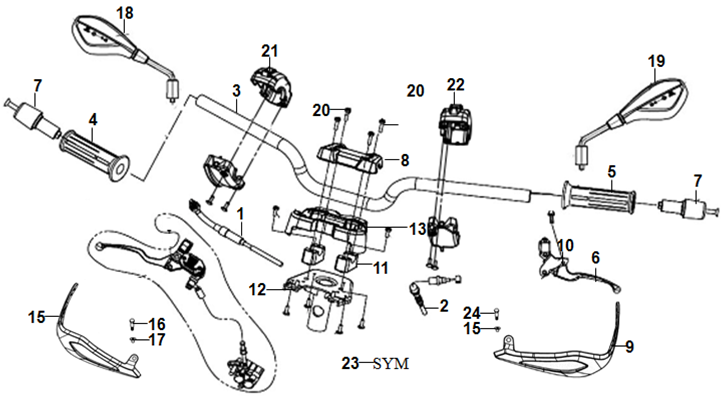 18
21
19
7
3
20
22
4
20
8
5
7
1
13
10
6
11
12
2
15
16
17
24
15
9
23—SYM