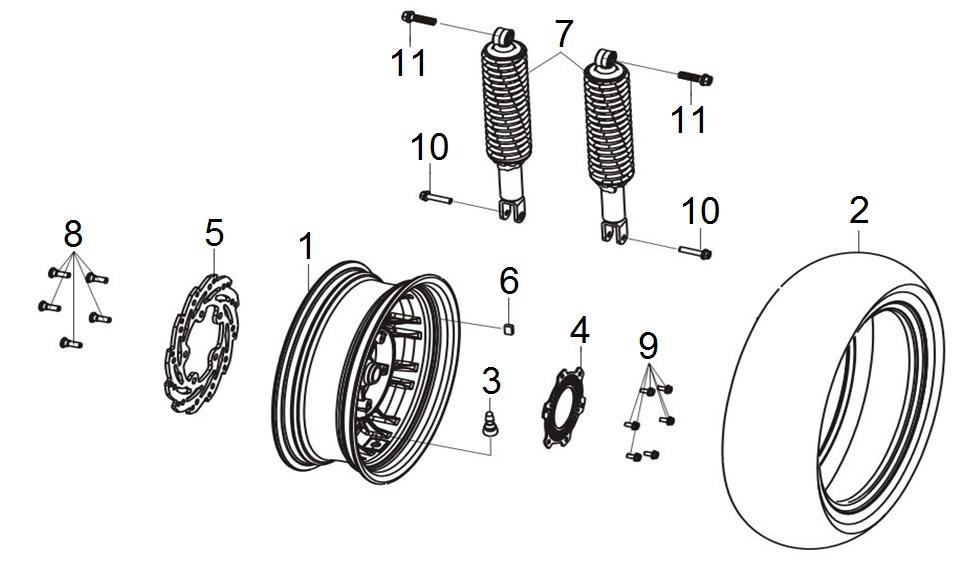 11
7
11
10
10
2
8
5
1
6
4
9
3