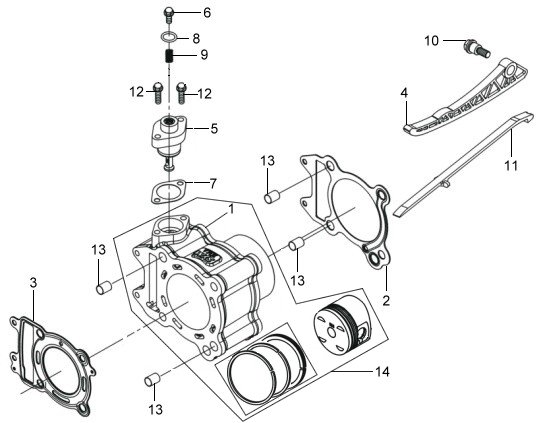 6
8
9
10
12
12
4
5
11
13
7
1
13
13
3
2
14
13