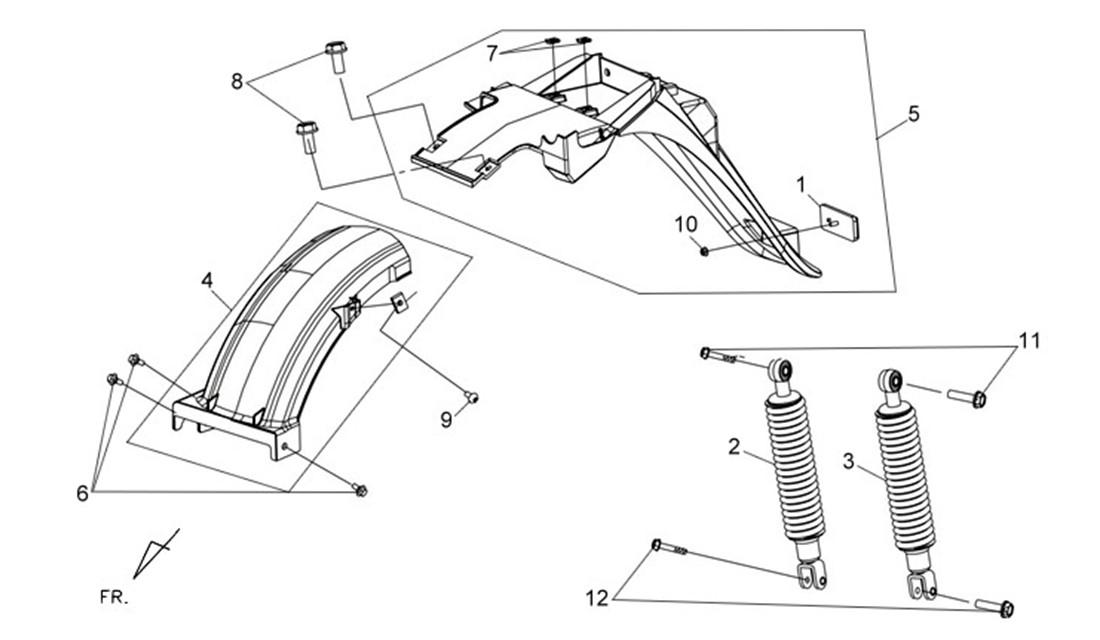 8
7
5
1
10
4
9
6
11
2
3
12
FR.