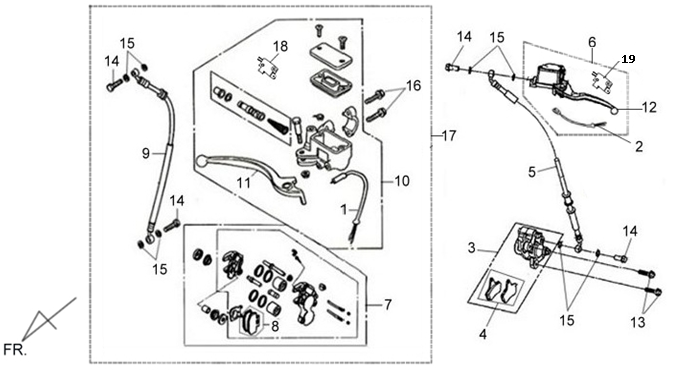 15
14
18
16
17
9
11
10
1
14
15
7
8
FR.
14
15
6
19
12
2
5
3
14
4
15
13